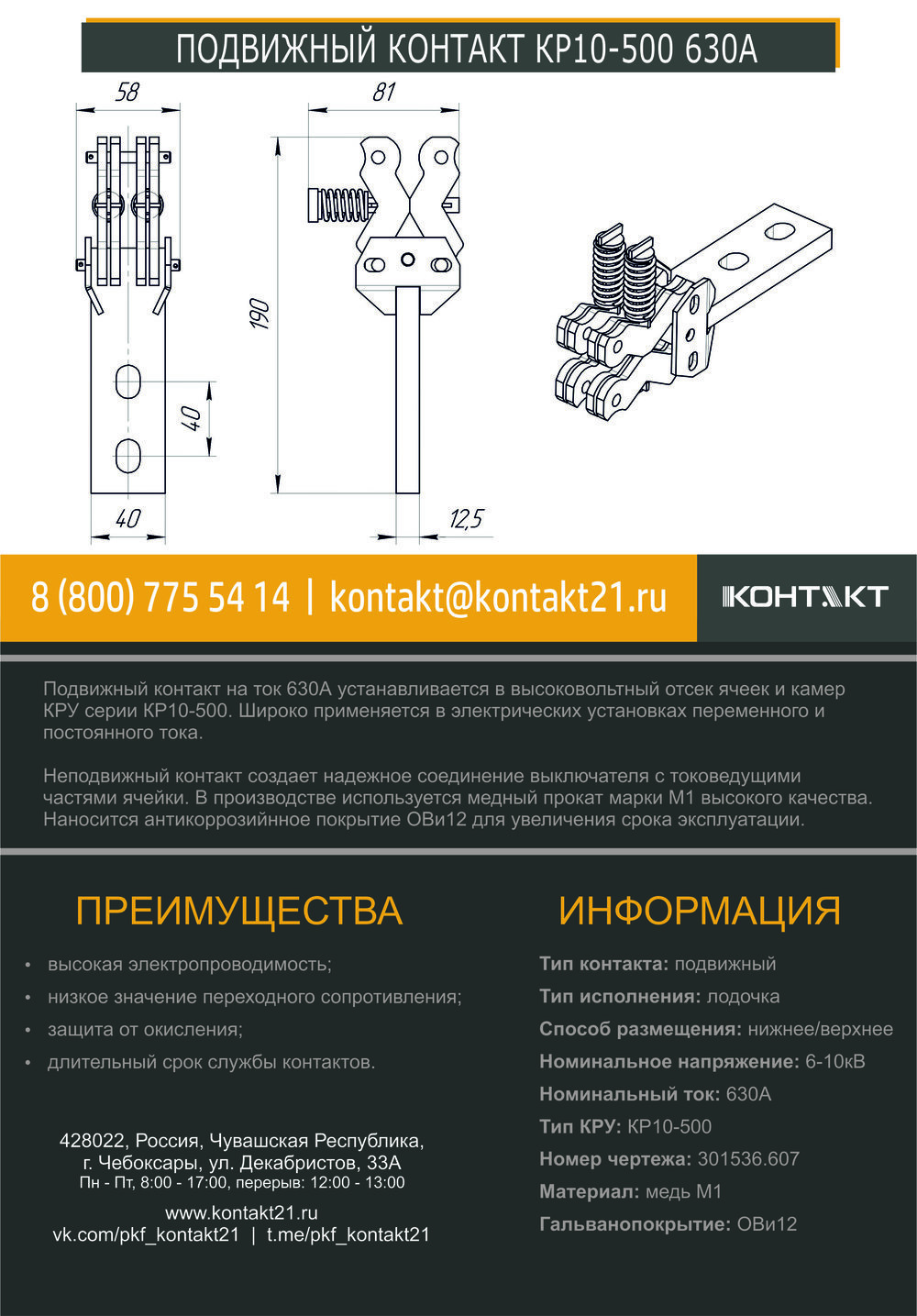 ПОДВИЖНЫЙ КОНТАКТ КР10-500 630А

58

81

190

40

40

12,5

8 (800) 775 54 14 | kontakt@kontakt21.ru

КОНТАКТ

Подвижный контакт на ток 630А устанавливается в высоковольтный отсек ячеек и камер КРУ серии КР10-500. Широко применяется в электрических установках переменного и постоянного тока.

Неподвижный контакт создает надежное соединение выключателя с токоведущими частями ячейки. В производстве используется медный прокат марки М1 высокого качества. Наносится антикоррозийнное покрытие ОВи12 для увеличения срока эксплуатации.

ПРЕИМУЩЕСТВА

• высокая электропроводимость;
• низкое значение переходного сопротивления;
• защита от окисления;
• длительный срок службы контактов.

428022, Россия, Чувашская Республика, г. Чебоксары, ул. Декабристов, 33А
Пн - Пт, 8:00 - 17:00, перерыв: 12:00 - 13:00

www.kontakt21.ru
vk.com/pkf_kontakt21 | t.me/pkf_kontakt21

ИНФОРМАЦИЯ

Тип контакта: подвижный
Тип исполнения: лодочка
Способ размещения: нижнее/верхнее
Номинальное напряжение: 6-10кВ
Номинальный ток: 630А
Тип КРУ: КР10-500
Номер чертежа: 301536.607
Материал: медь М1
Гальванопокрытие: ОВи12