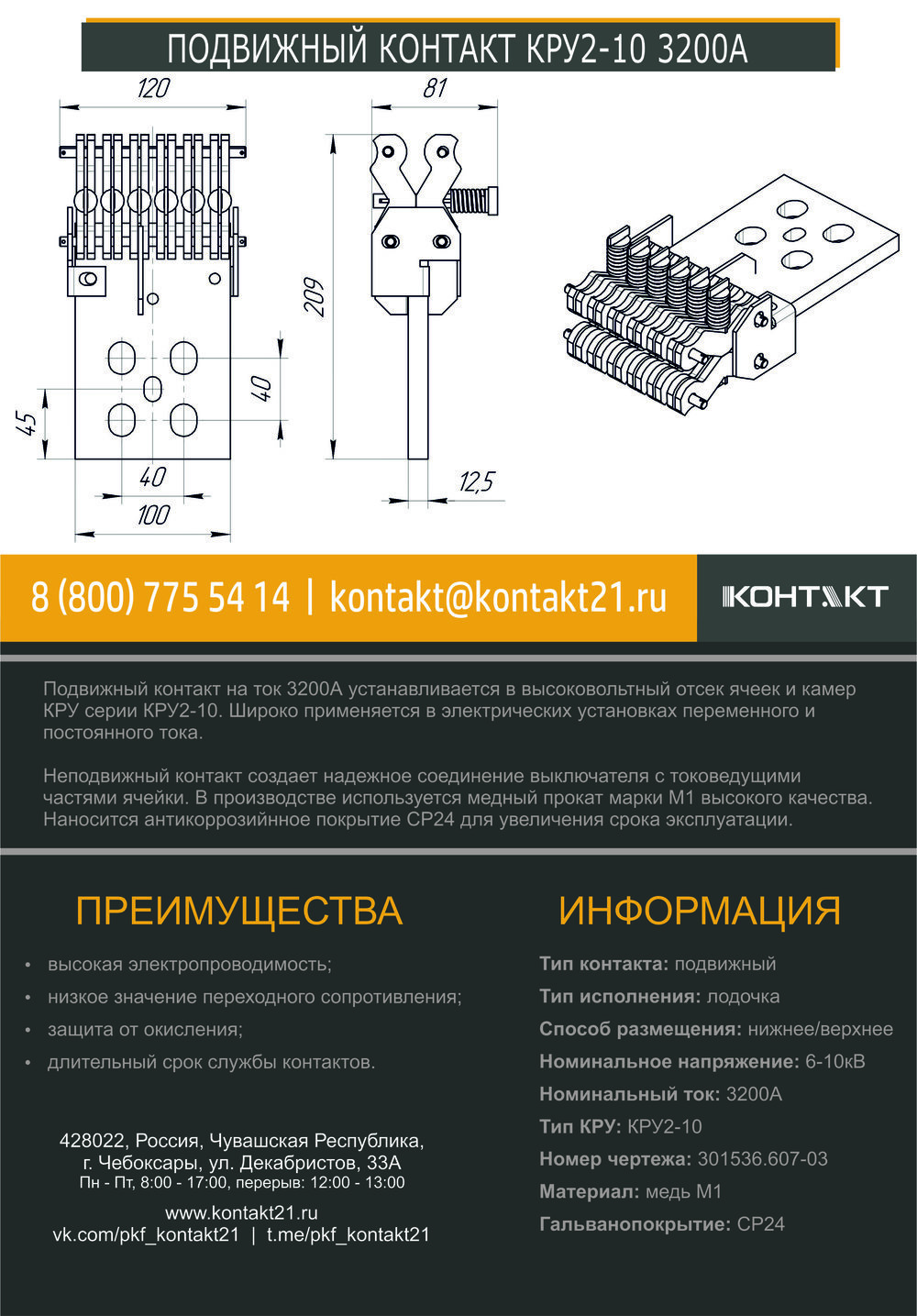 ПОДВИЖНЫЙ КОНТАКТ КРУ2-10 3200А

120

81

209

40

45

40

100

12,5

8 (800) 775 54 14 | kontakt@kontakt21.ru

КОНТАКТ

Подвижный контакт на ток 3200А устанавливается в высоковольтный отсек ячеек и камер КРУ серии КРУ2-10. Широко применяется в электрических установках переменного и постоянного тока.

Неподвижный контакт создает надежное соединение выключателя с токоведущими частями ячейки. В производстве используется медный прокат марки М1 высокого качества. Наносится антикоррозийнное покрытие СР24 для увеличения срока эксплуатации.

ПРЕИМУЩЕСТВА

• высокая электропроводимость;
• низкое значение переходного сопротивления;
• защита от окисления;
• длительный срок службы контактов.

428022, Россия, Чувашская Республика, г. Чебоксары, ул. Декабристов, 33А
Пн - Пт, 8:00 - 17:00, перерыв: 12:00 - 13:00

www.kontakt21.ru
vk.com/pkf_kontakt21 | t.me/pkf_kontakt21

ИНФОРМАЦИЯ

Тип контакта: подвижный
Тип исполнения: лодочка
Способ размещения: нижнее/верхнее
Номинальное напряжение: 6-10кВ
Номинальный ток: 3200А
Тип КРУ: КРУ2-10
Номер чертежа: 301536.607-03
Материал: медь М1
Гальванопокрытие: СР24